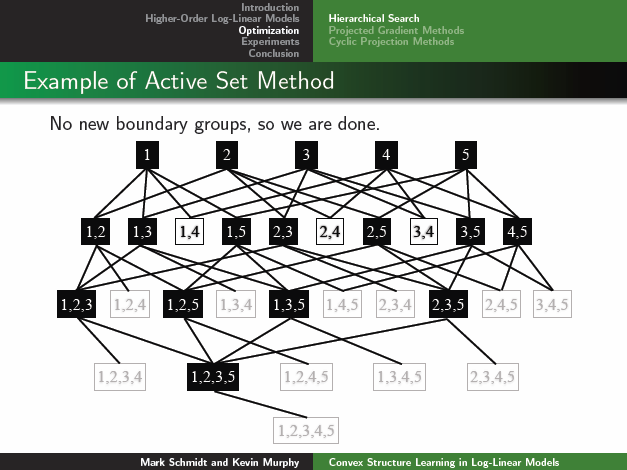 Introduction
Higher-Order Log-Linear Models
Optimization
Experiments
Conclusion

Hierarchical Search
Projected Gradient Methods
Cyclic Projection Methods

Example of Active Set Method

No new boundary groups, so we are done.

1 2 3 4 5

1,2 1,3 1,4 1,5 2,3 2,4 2,5 3,4 3,5 4,5

1,2,3 1,2,4 1,2,5 1,3,4 1,3,5 1,4,5 2,3,4 2,3,5 2,4,5 3,4,5

1,2,3,4 1,2,3,5 1,2,4,5 1,3,4,5 2,3,4,5

1,2,3,4,5

Mark Schmidt and Kevin Murphy
Convex Structure Learning in Log-Linear Models