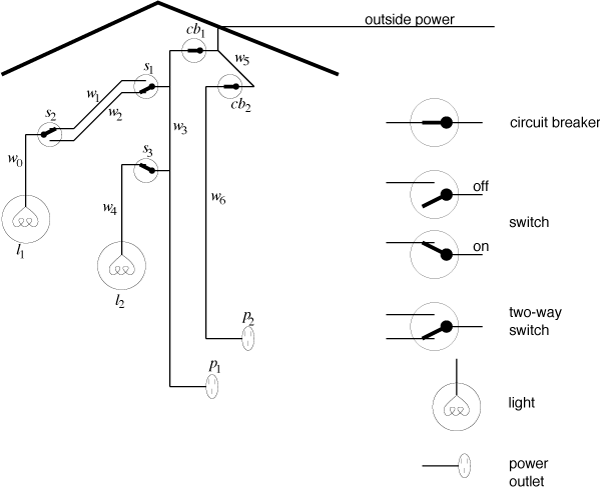 outside power

$cb_1$

$w_5$

$s_1$

$cb_2$

$w_1$

$w_2$

$s_2$

$w_3$

$w_0$

$s_3$

$w_4$

$w_6$

$l_1$

$l_2$

$p_2$

$p_1$

circuit breaker

off

switch

on

two-way switch

light

power outlet